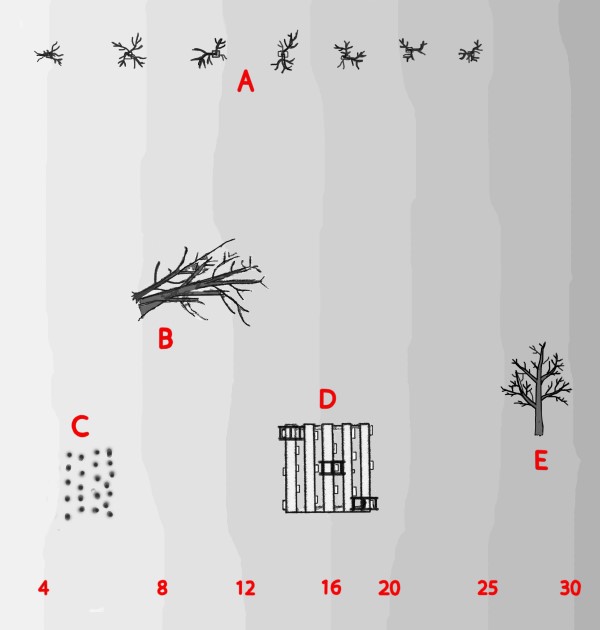 A

B

C

D

E

4 8 12 16 20 25 30